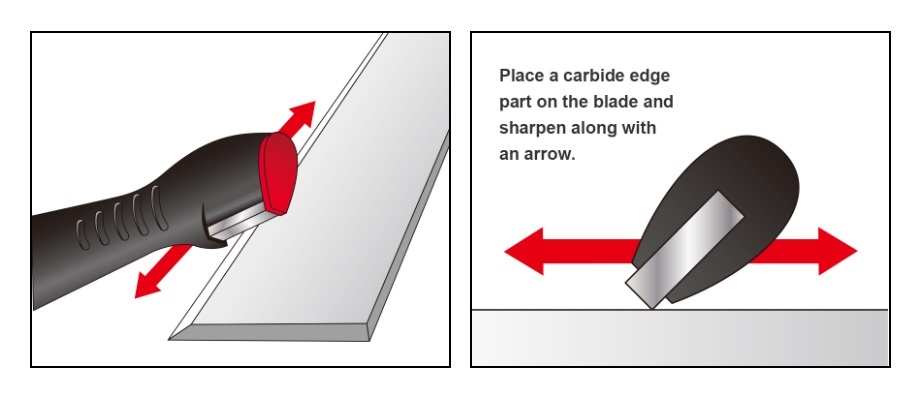 Place a carbide edge part on the blade and sharpen along with an arrow.